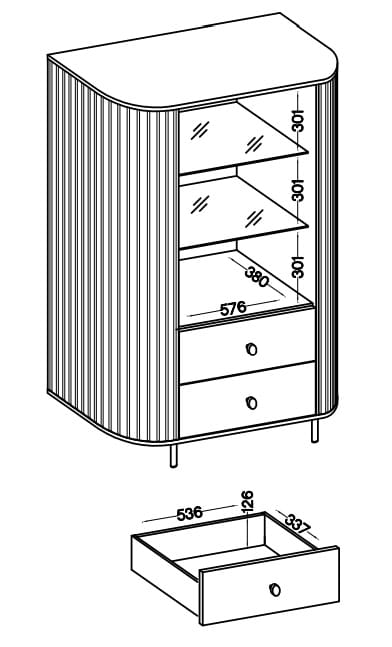 301
301
301
380
576
536
126
337