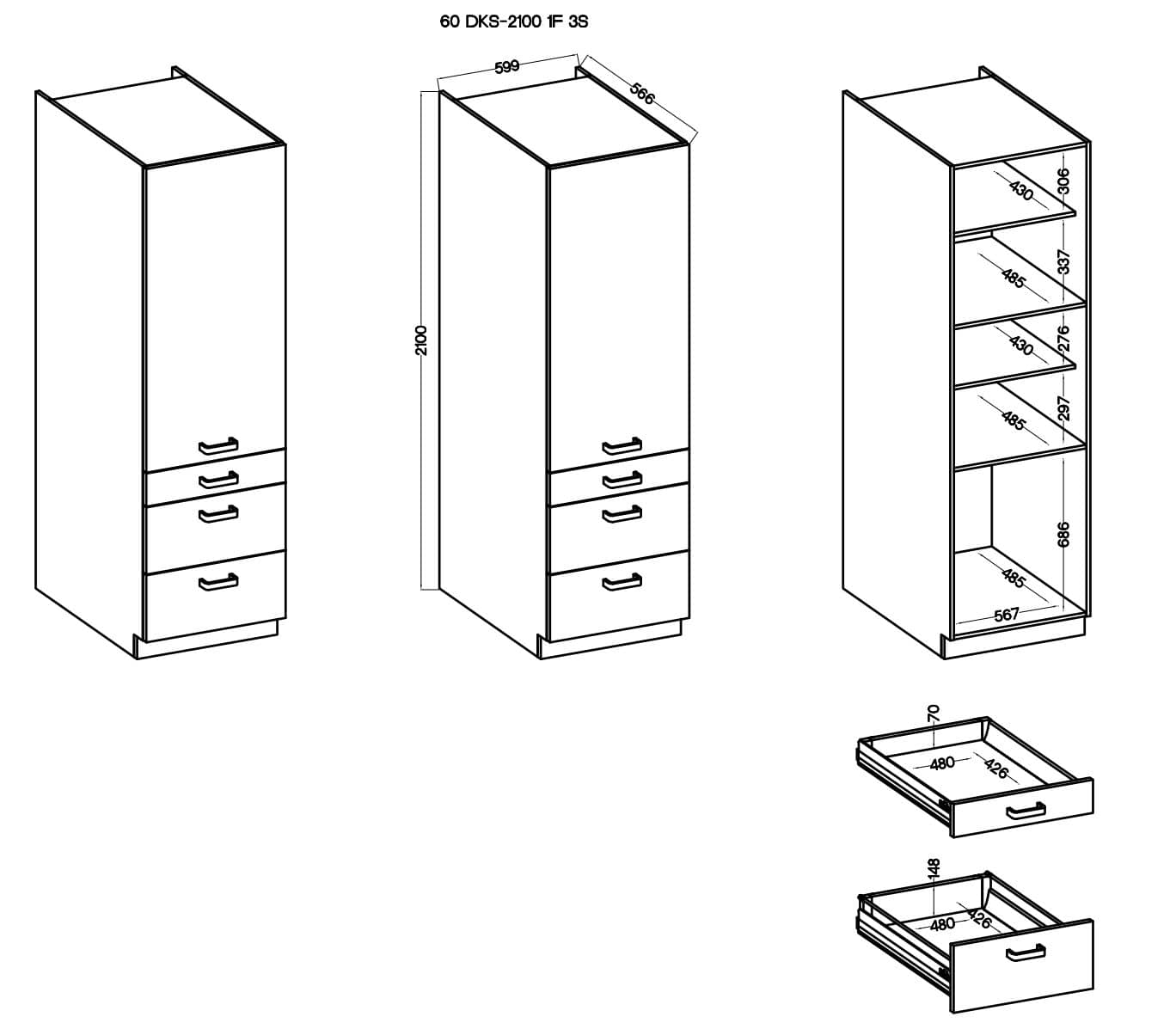 60 DKS-2100 1F 3S

599
566
2100

430
306
485
337
430
276
485
297
686
485
567

70
480
426

148
480
426