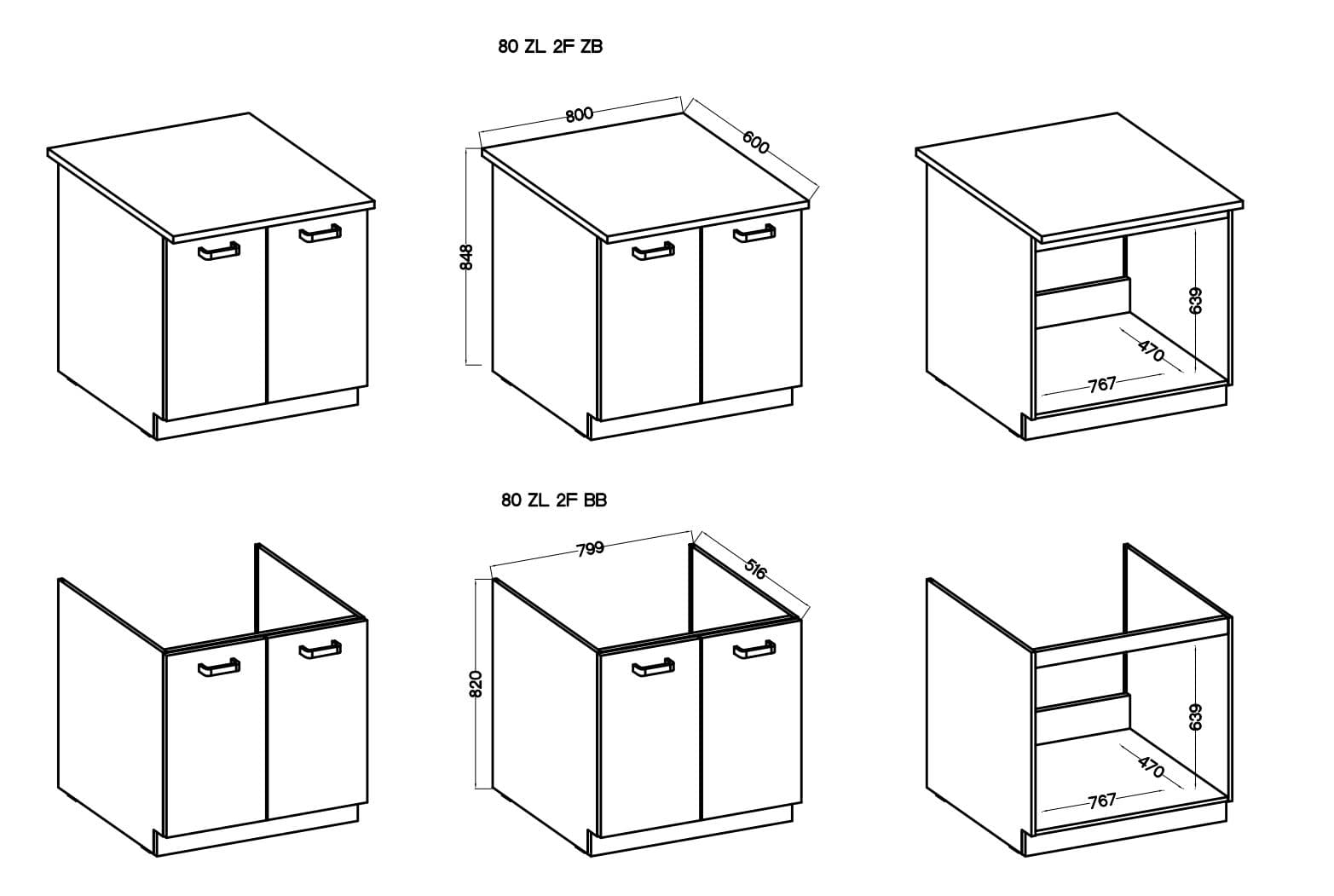 80 ZL 2F ZB

800

600

848

639

470

767

80 ZL 2F BB

799

516

820

639

470

767