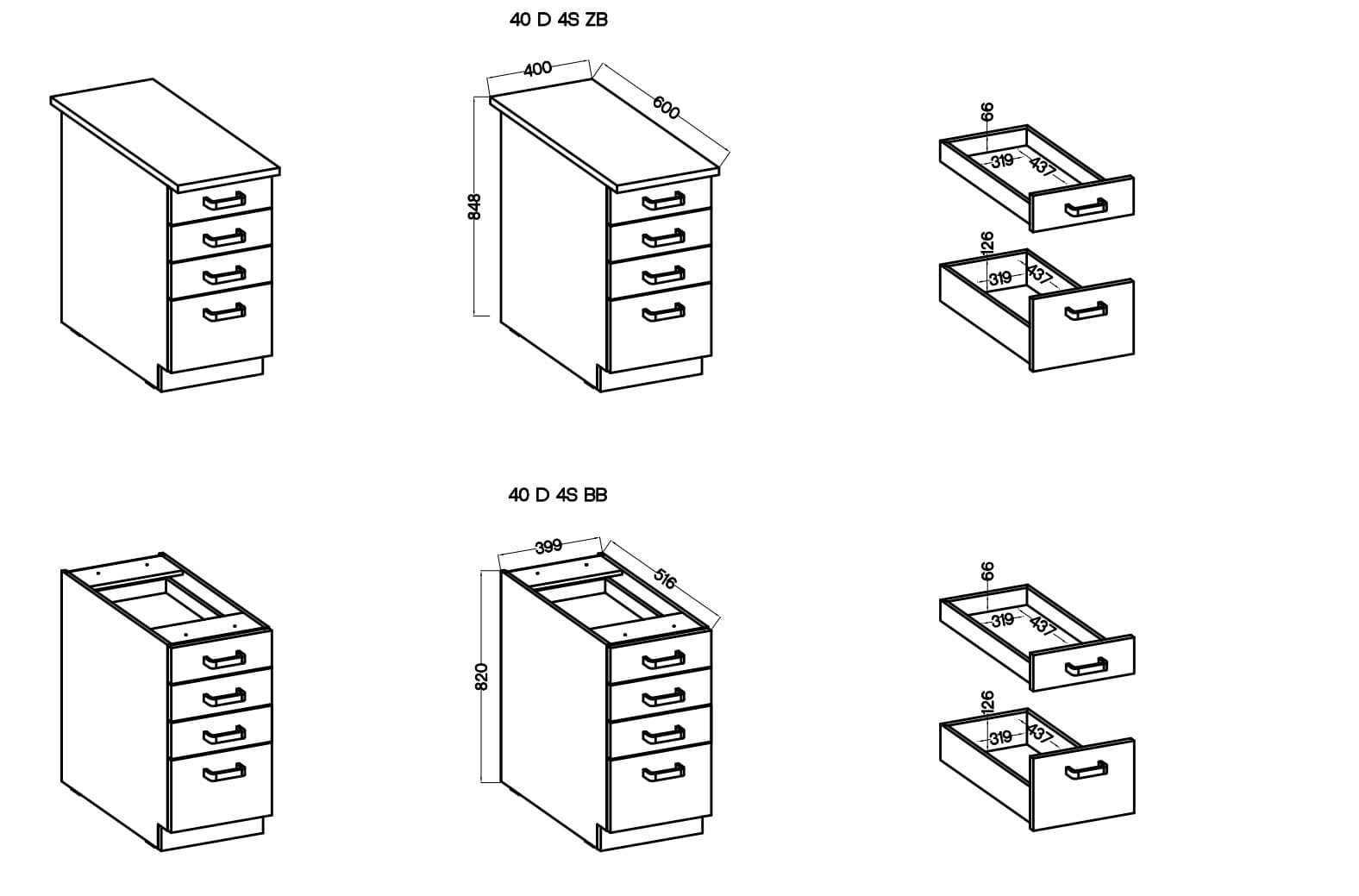 40 D 4S ZB

400
600
848

66
319
437

126
319
437

40 D 4S BB

399
516
820

66
319
437

126
319
437