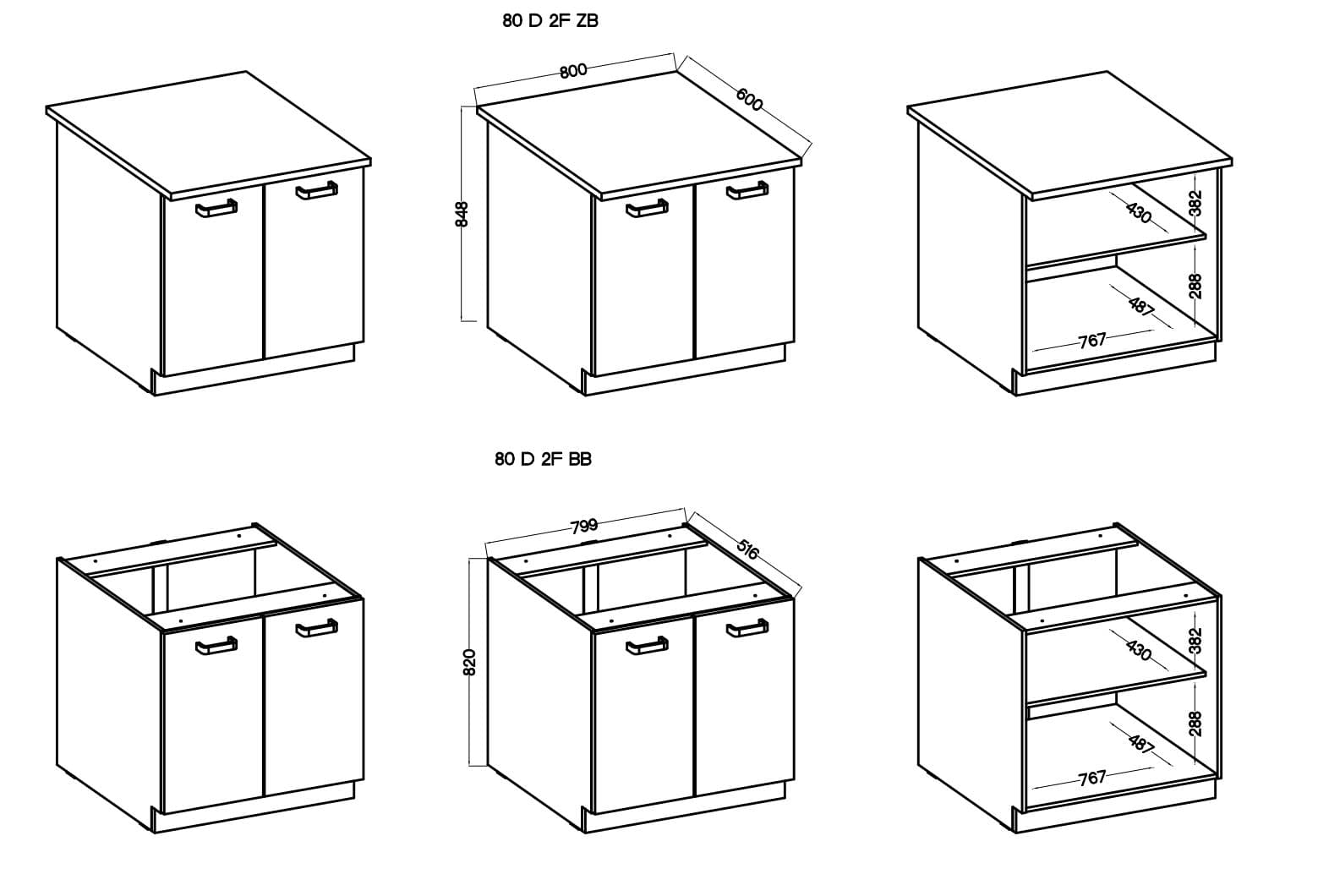 80 D 2F ZB

800
600
848

430
382
288
487
767

80 D 2F BB

799
516
820

430
382
288
487
767