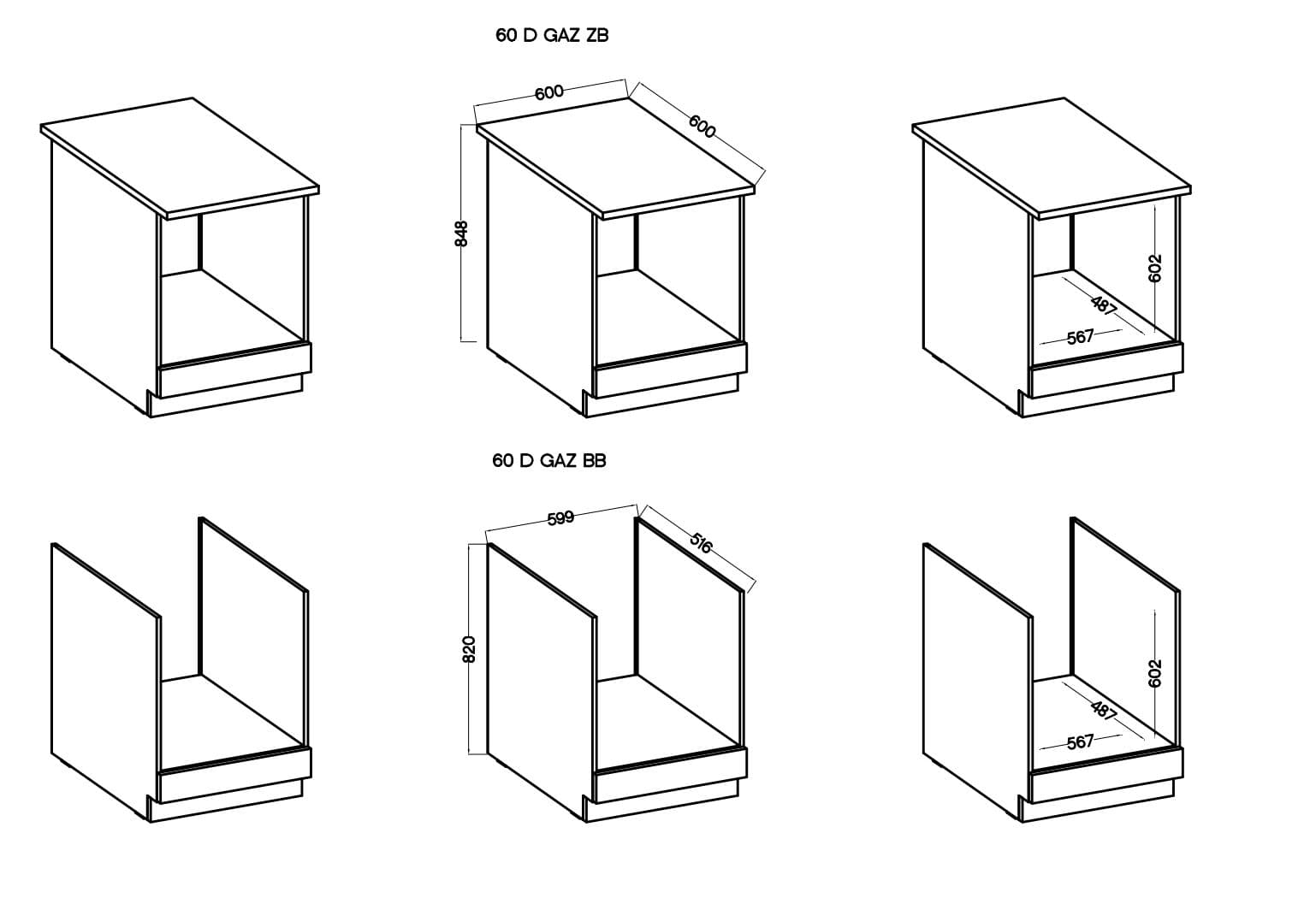 60 D GAZ ZB

600
600
848

602
487
567

60 D GAZ BB

599
516
820

602
487
567