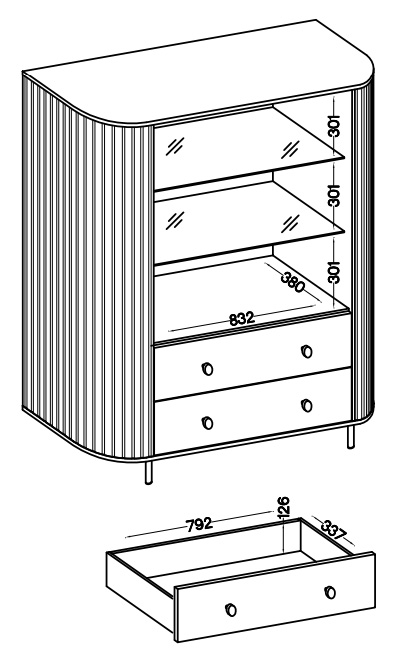 301
301
301
380
832
792
126
337